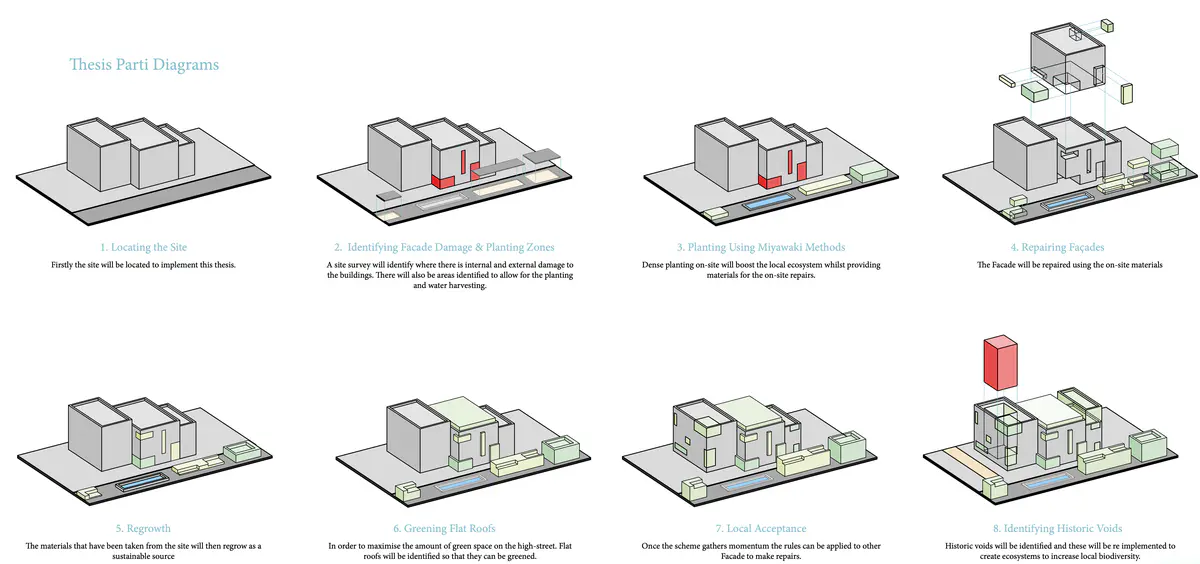 Thesis Parti Diagrams

1. Locating the Site

Firstly the site will be located to implement this thesis.

2. Identifying Facade Damage & Planting Zones

A site survey will identify where there is internal and external damage to the buildings. There will also be areas identified to allow for the planting and water harvesting.

3. Planting Using Miyawaki Methods

Dense planting on-site will boost the local ecosystem whilst providing materials for the on-site repairs.

4. Repairing Façades

The Facade will be repaired using the on-site materials

5. Regrowth

The materials that have been taken from the site will then regrow as a sustainable source

6. Greening Flat Roofs

In order to maximise the amount of green space on the high-street. Flat roofs will be identified so that they can be greened.

7. Local Acceptance

Once the scheme gathers momentum the rules can be applied to other Facade to make repairs.

8. Identifying Historic Voids

Historic voids will be identified and these will be re implemented to create ecosystems to increase local biodiversity.